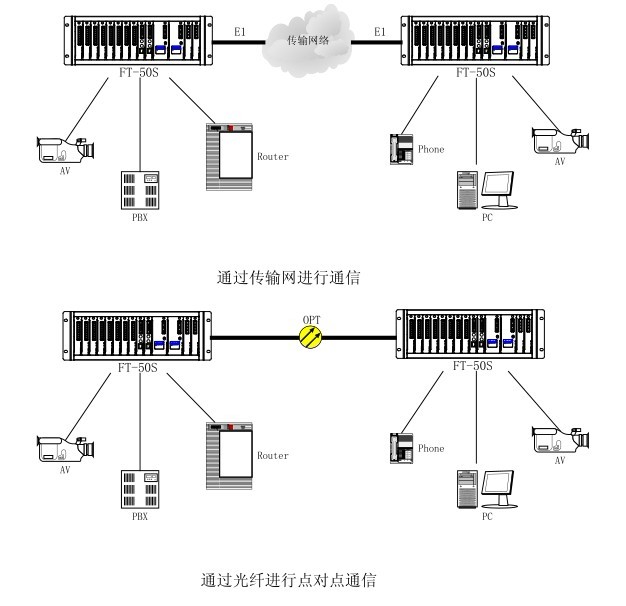 E1
传输网络
E1
FT-50S
FT-50S
AV
PBX
Router
Phone
AV
PC

通过传输网进行通信

OPT
FT-50S
FT-50S
AV
PBX
Router
Phone
AV
PC

通过光纤进行点对点通信